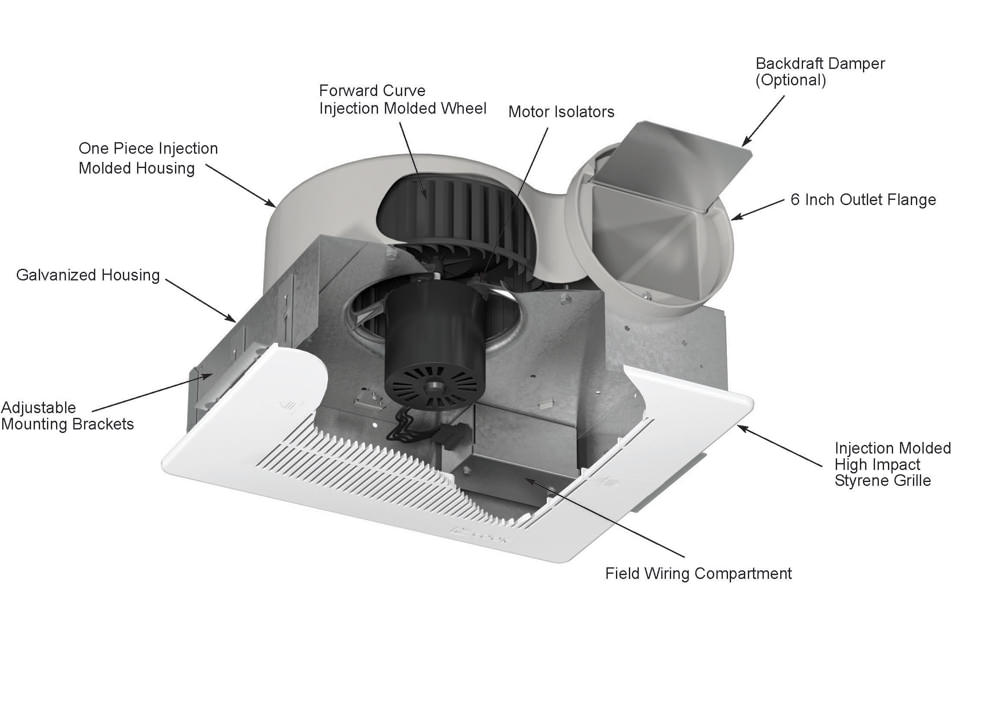 Backdraft Damper
(Optional)

Forward Curve
Injection Molded Wheel

Motor Isolators

One Piece Injection
Molded Housing

6 Inch Outlet Flange

Galvanized Housing

Adjustable
Mounting Brackets

Injection Molded
High Impact
Styrene Grille

Field Wiring Compartment