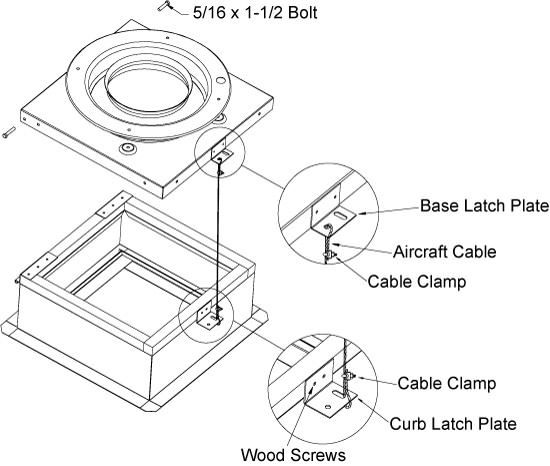 5/16 x 1-1/2 Bolt

Base Latch Plate

Aircraft Cable

Cable Clamp

Cable Clamp

Curb Latch Plate

Wood Screws