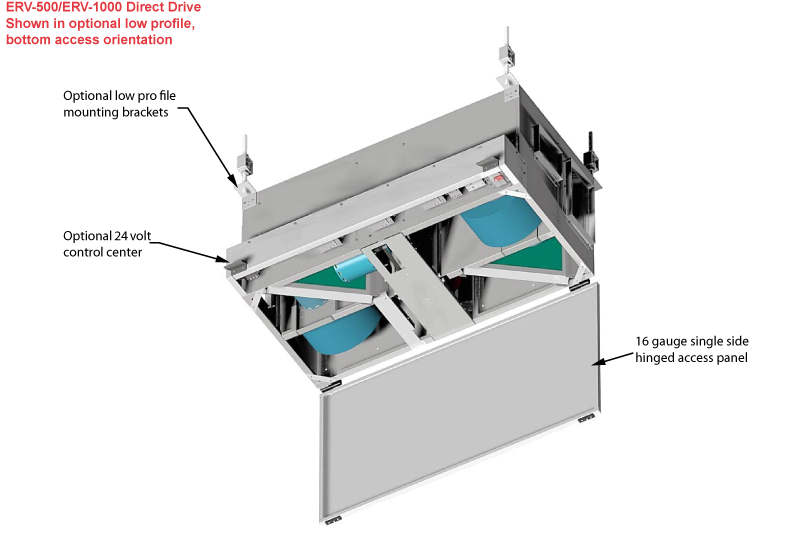 ERV-500/ERV-1000 Direct Drive
Shown in optional low profile, bottom access orientation

Optional low pro file mounting brackets

Optional 24 volt control center

16 gauge single side hinged access panel