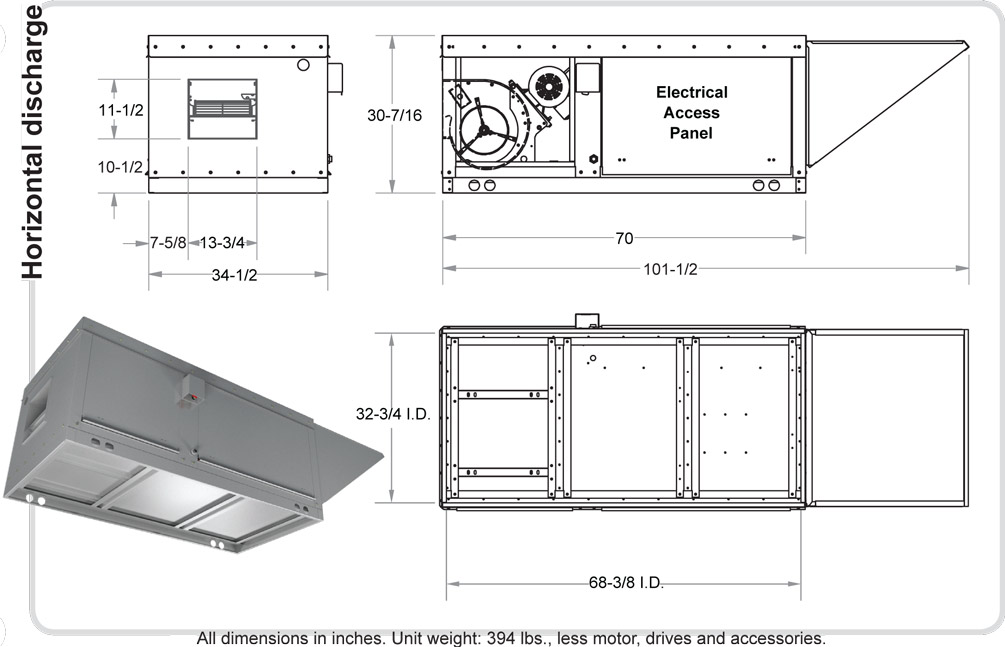 Horizontal discharge

11-1/2

10-1/2

7-5/8

13-3/4

34-1/2

30-7/16

Electrical Access Panel

70

101-1/2

32-3/4 I.D.

68-3/8 I.D.

All dimensions in inches. Unit weight: 394 lbs., less motor, drives and accessories.