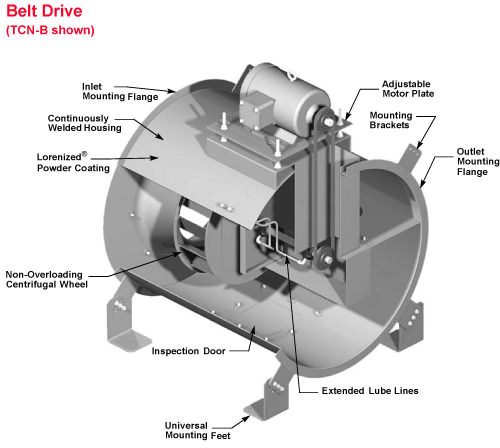 Belt Drive
(TCN-B shown)

Inlet Mounting Flange

Continuously Welded Housing

Lorenized® Powder Coating

Adjustable Motor Plate

Mounting Brackets

Outlet Mounting Flange

Non-Overloading Centrifugal Wheel

Inspection Door

Extended Lube Lines

Universal Mounting Feet